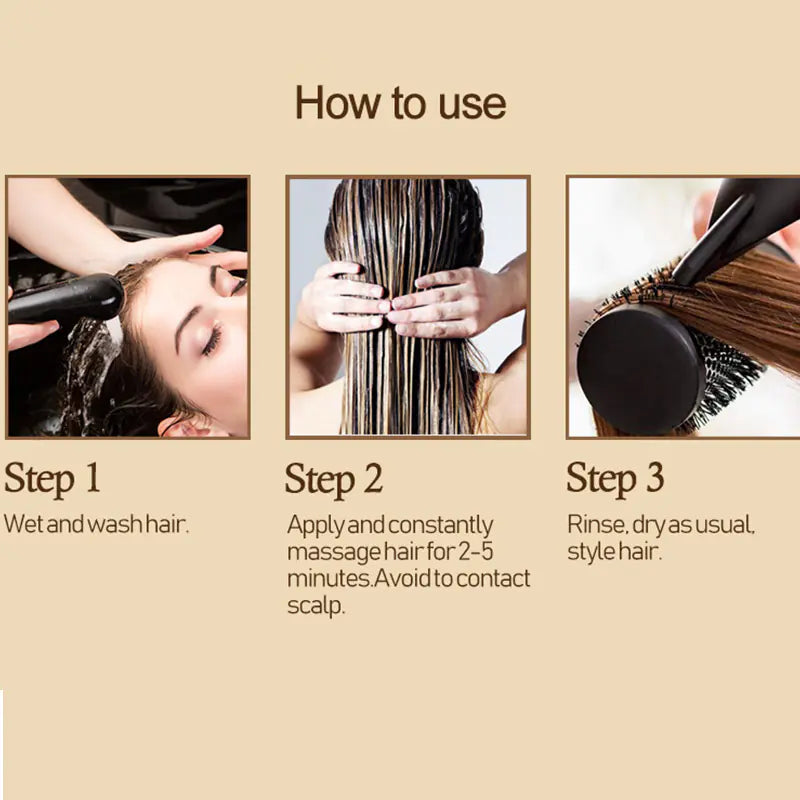 How to use

Step 1

Wet and wash hair.

Step 2

Apply and constantly massage hair for 2-5 minutes.Avoid to contact scalp.

Step 3

Rinse, dry as usual, style hair.